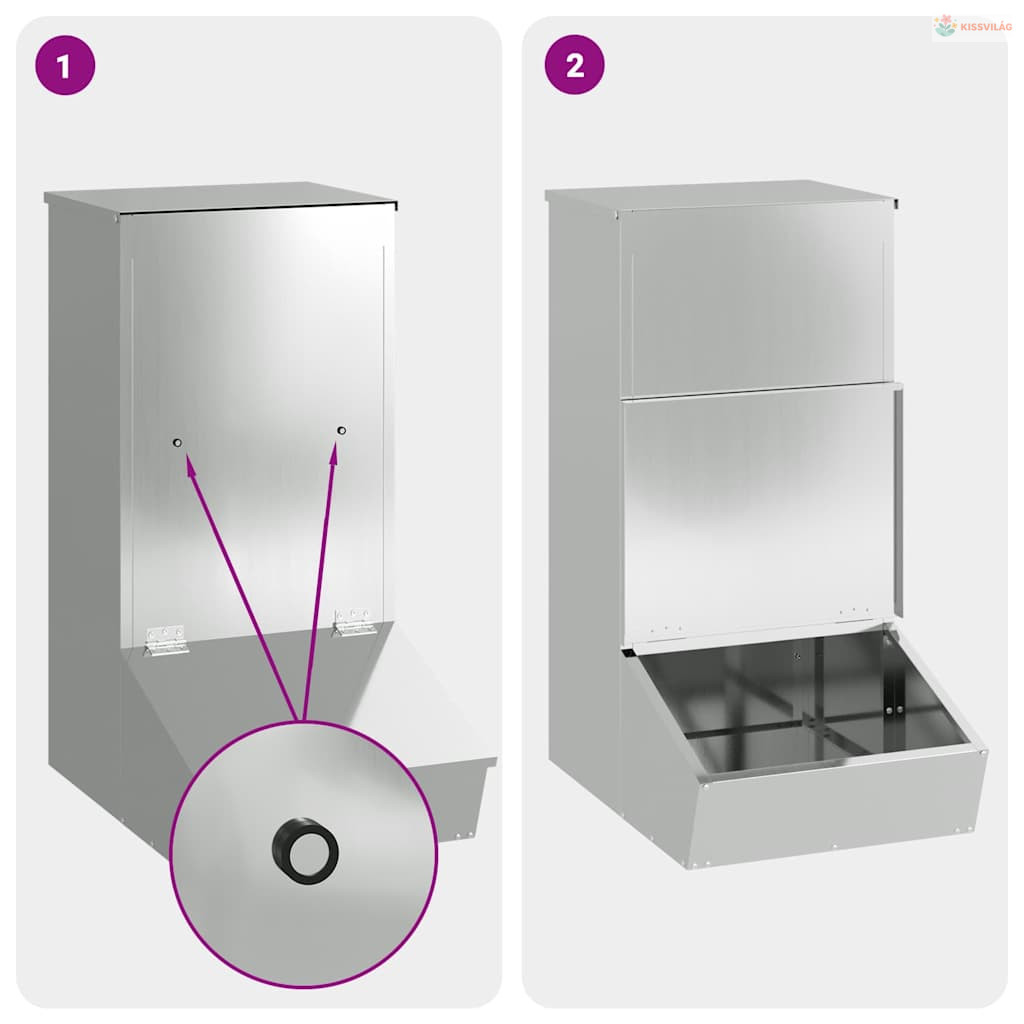 1

2

KISSVILÁG