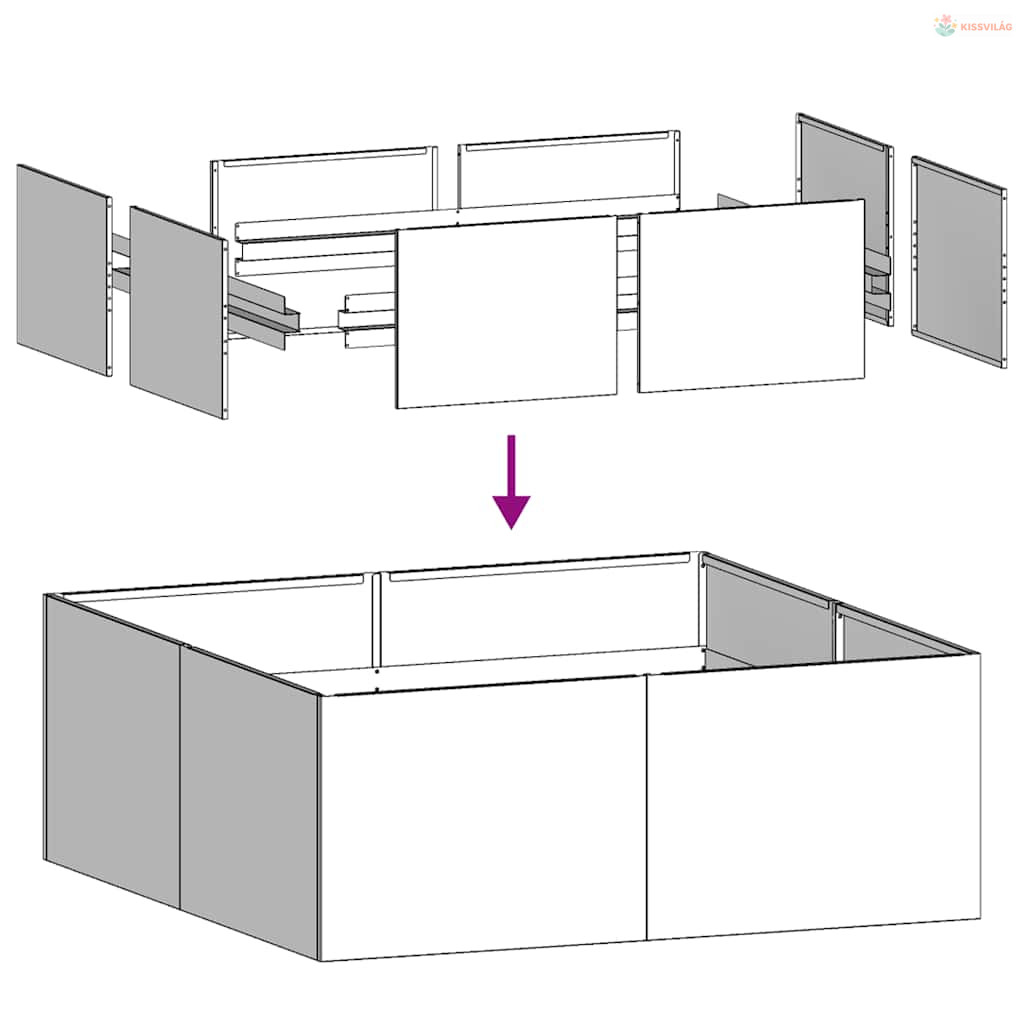 KISSVILÁG