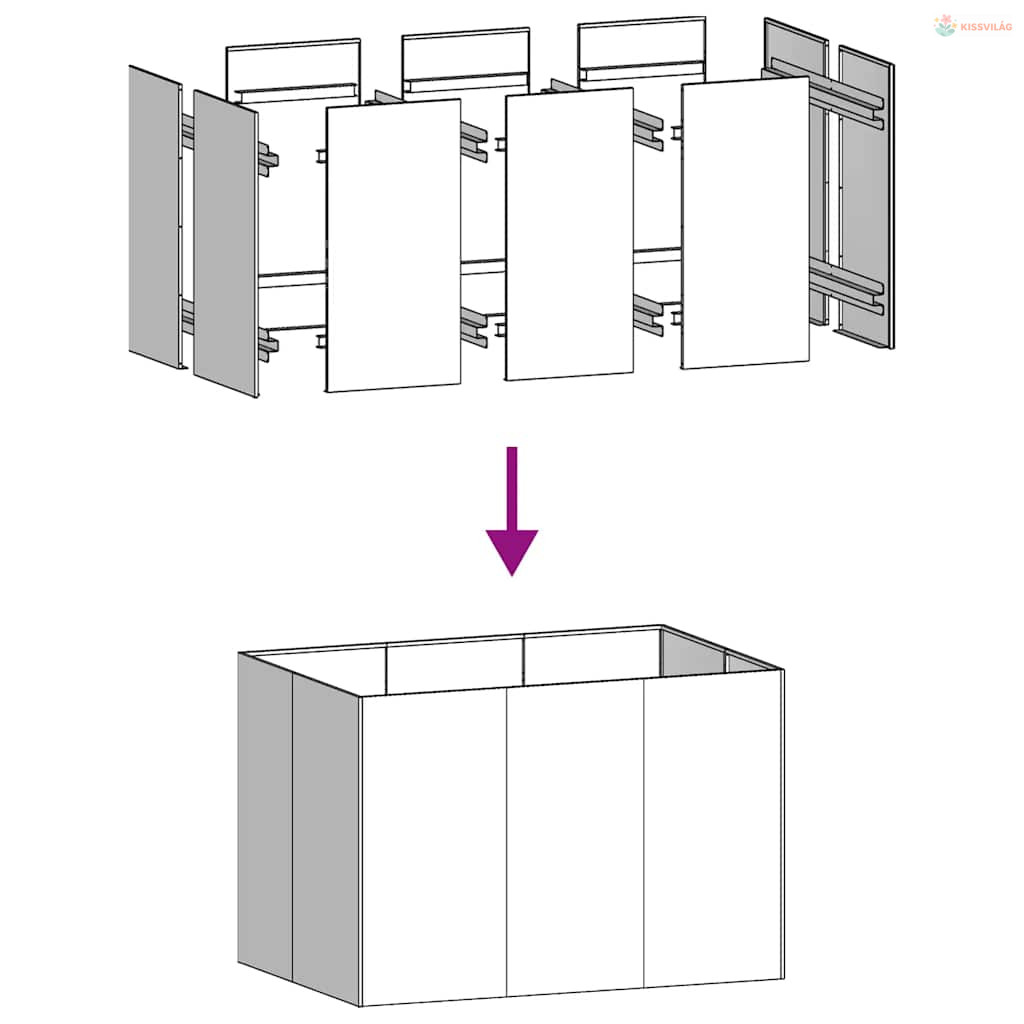 KISSVILÁG