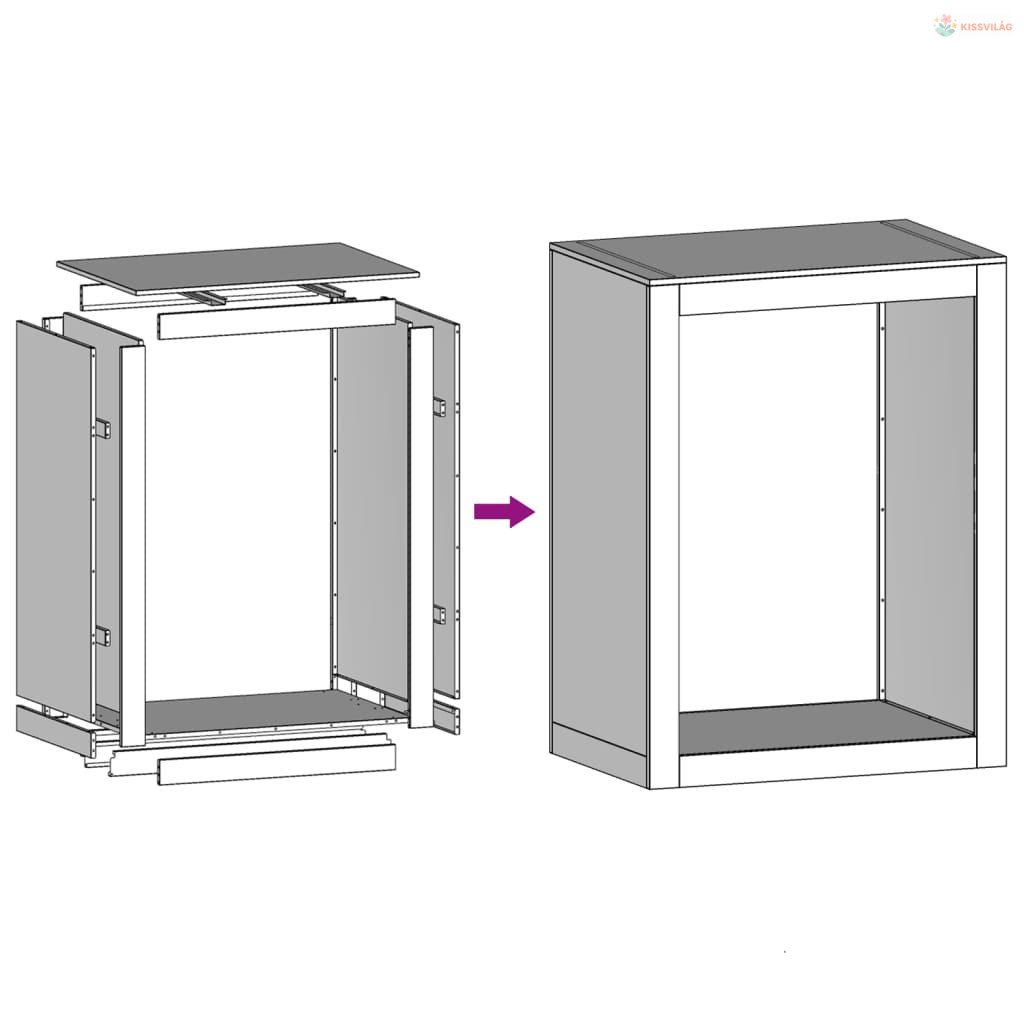 KISSVILÁG