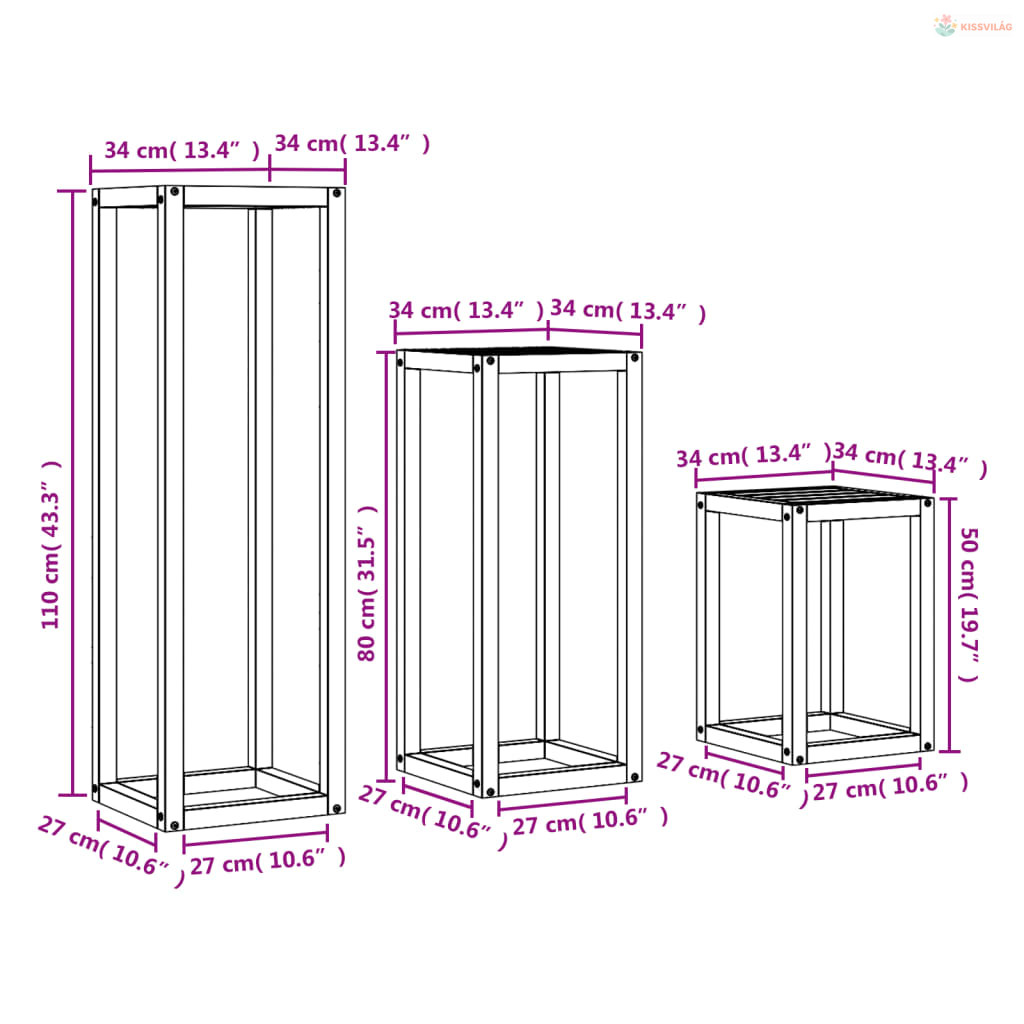 KISSVILÁG

34 cm( 13.4” ) 34 cm( 13.4” )
110 cm( 43.3” )
27 cm( 10.6” )
27 cm( 10.6” )

34 cm( 13.4” ) 34 cm( 13.4” )
80 cm( 31.5” )
27 cm( 10.6” )
27 cm( 10.6” )

34 cm( 13.4” ) 34 cm( 13.4” )
50 cm( 19.7” )
27 cm( 10.6” )
27 cm( 10.6” )