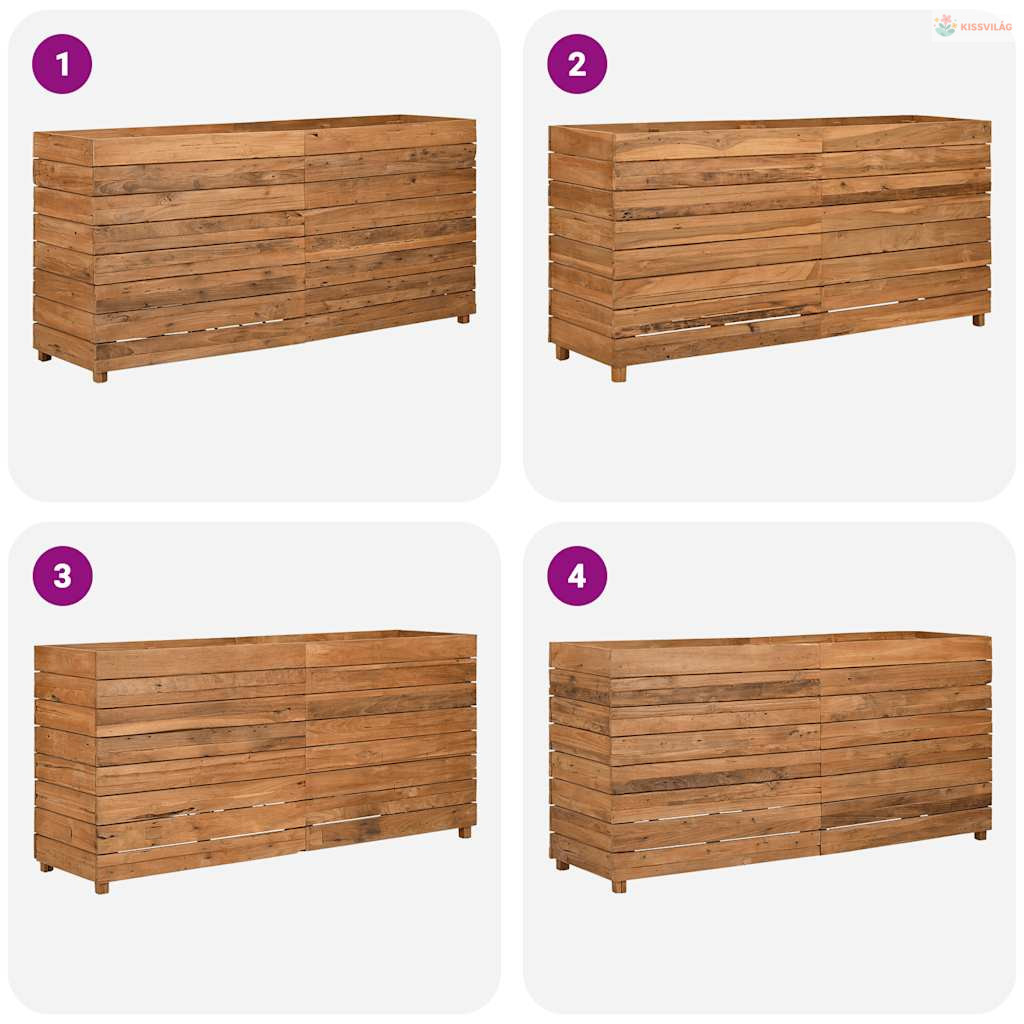 KISSVILÁG

1

2

3

4