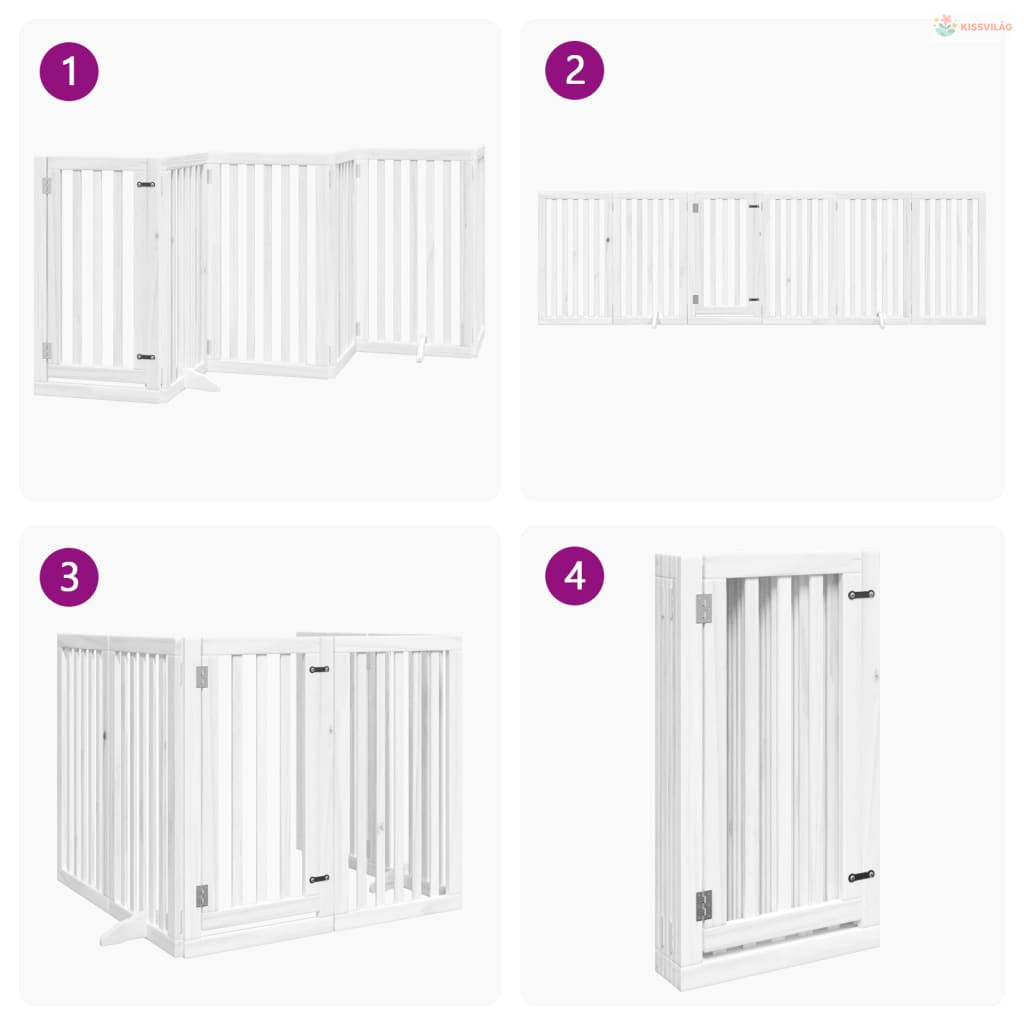 KISSVILÁG

1

2

3

4