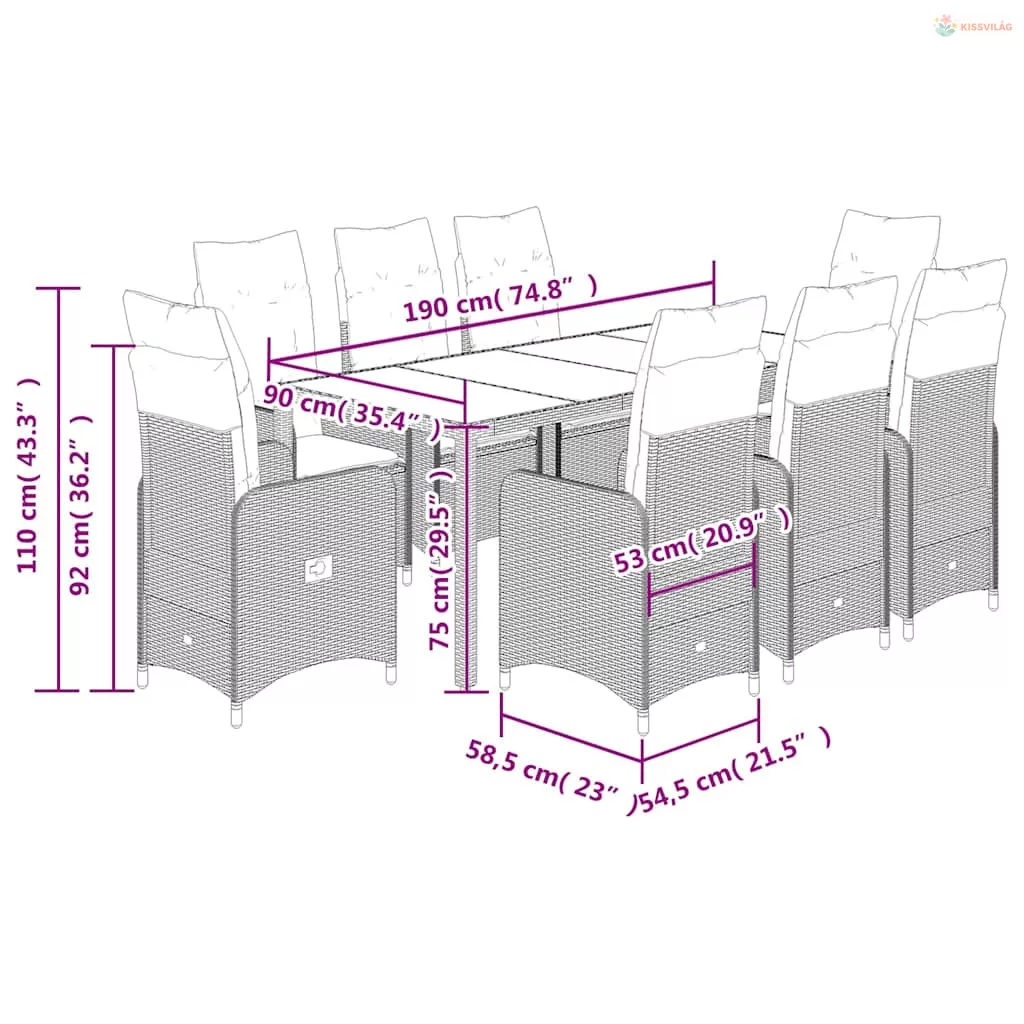 KISSVILÁG

190 cm( 74.8" )

90 cm( 35.4" )

110 cm( 43.3" )

92 cm( 36.2" )

75 cm( 29.5" )

53 cm( 20.9" )

58,5 cm( 23" )

54,5 cm( 21.5" )