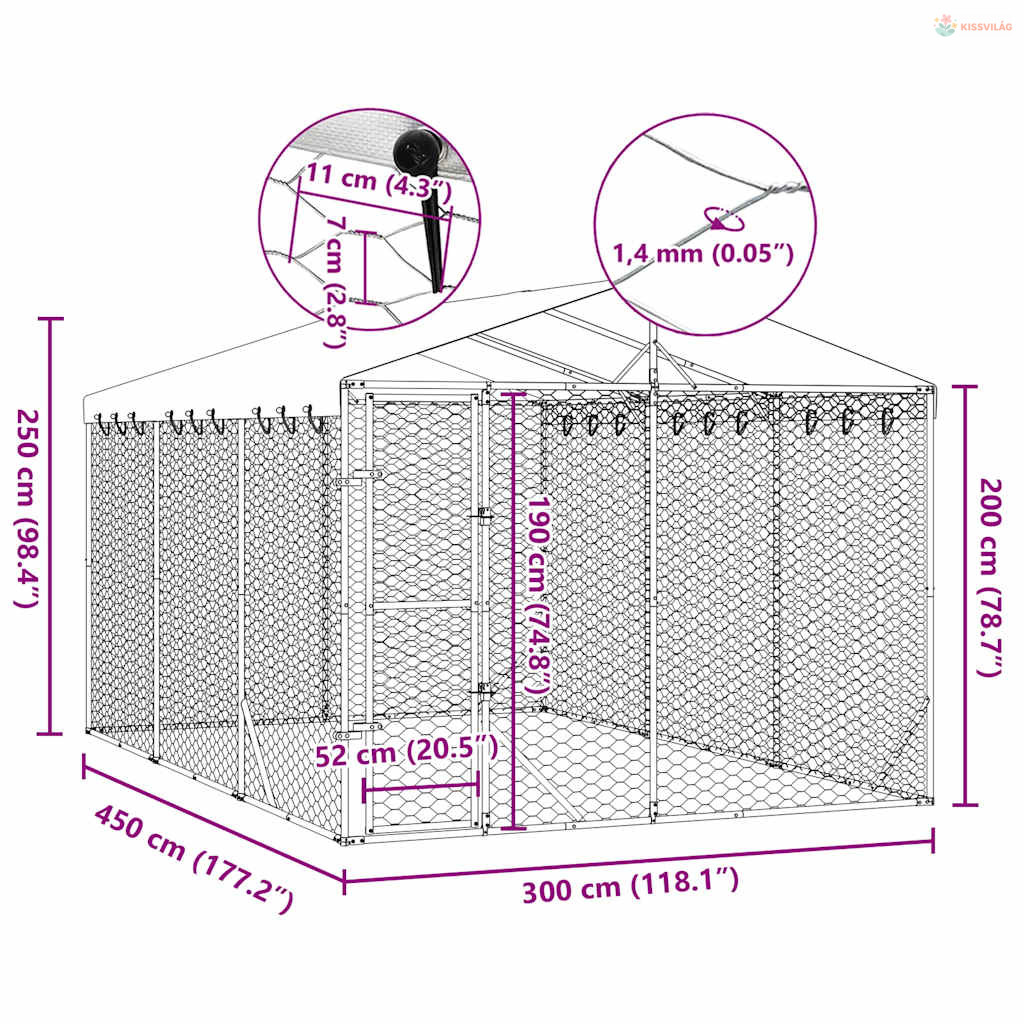 KISSVILÁG

11 cm (4.3″)

7 cm (2.8″)

1,4 mm (0.05″)

250 cm (98.4″)

190 cm (74.8″)

200 cm (78.7″)

52 cm (20.5″)

450 cm (177.2″)

300 cm (118.1″)