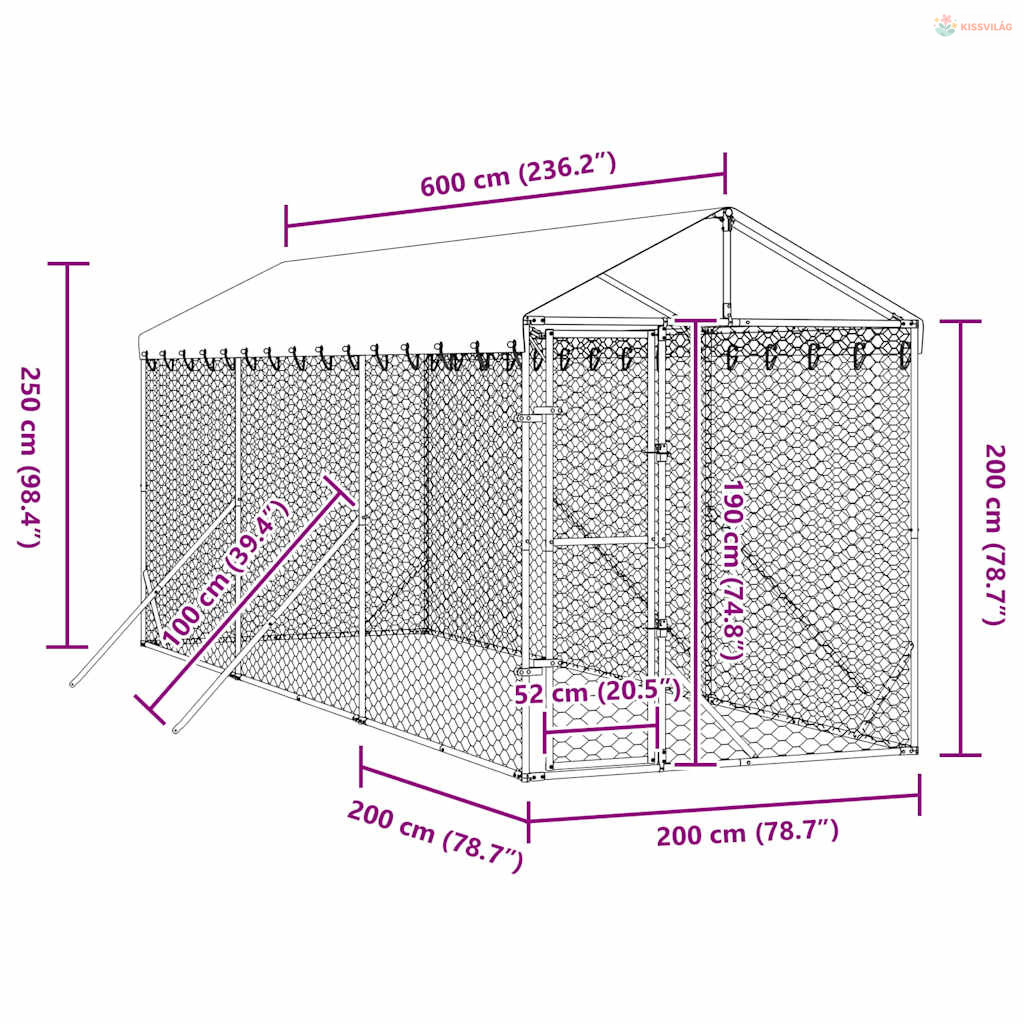 KISSVILÁG

600 cm (236.2″)

250 cm (98.4″)

100 cm (39.4″)

190 cm (74.8″)

200 cm (78.7″)

52 cm (20.5″)

200 cm (78.7″)

200 cm (78.7″)