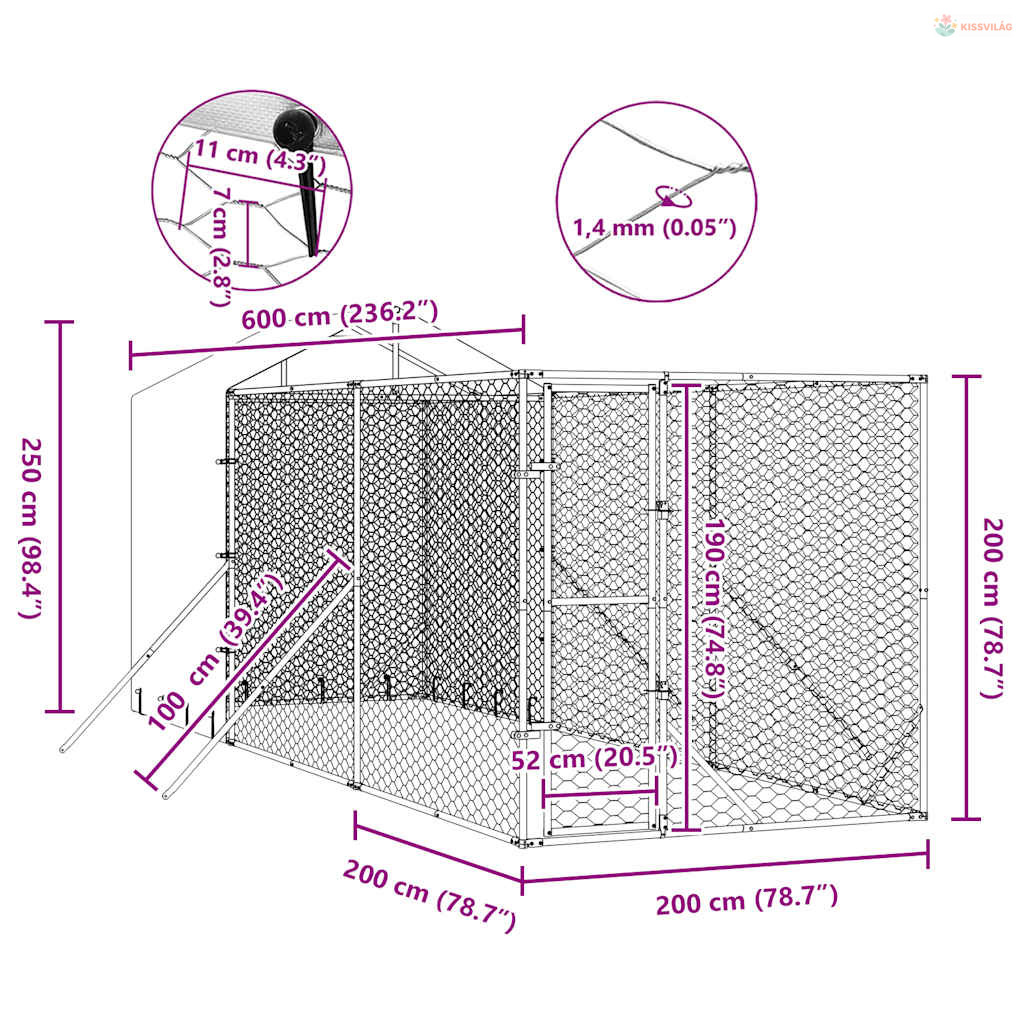 KISSVILÁG

11 cm (4.3″)

7 cm (2.8″)

1,4 mm (0.05″)

600 cm (236.2″)

250 cm (98.4″)

100 cm (39.4″)

190 cm (74.8″)

200 cm (78.7″)

52 cm (20.5″)

200 cm (78.7″)

200 cm (78.7″)