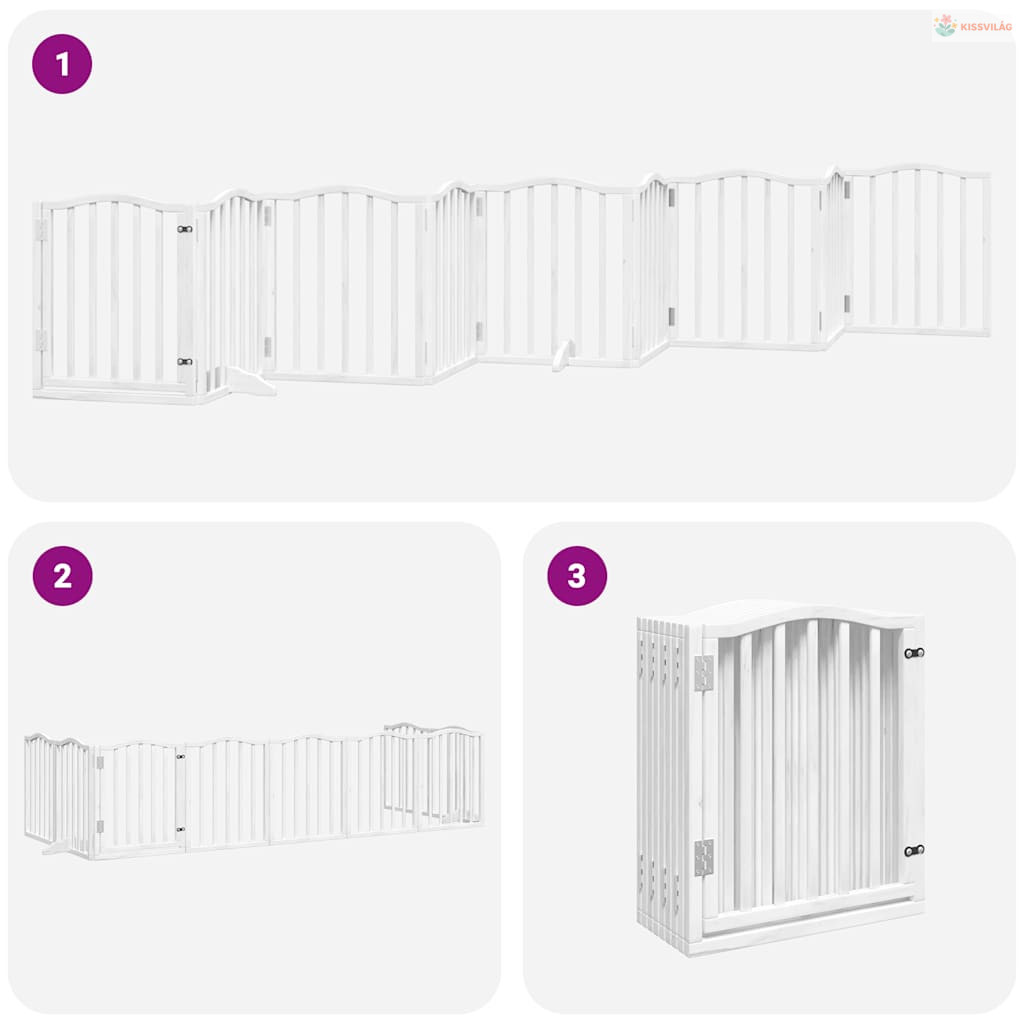 KISSVILÁG

1

2

3