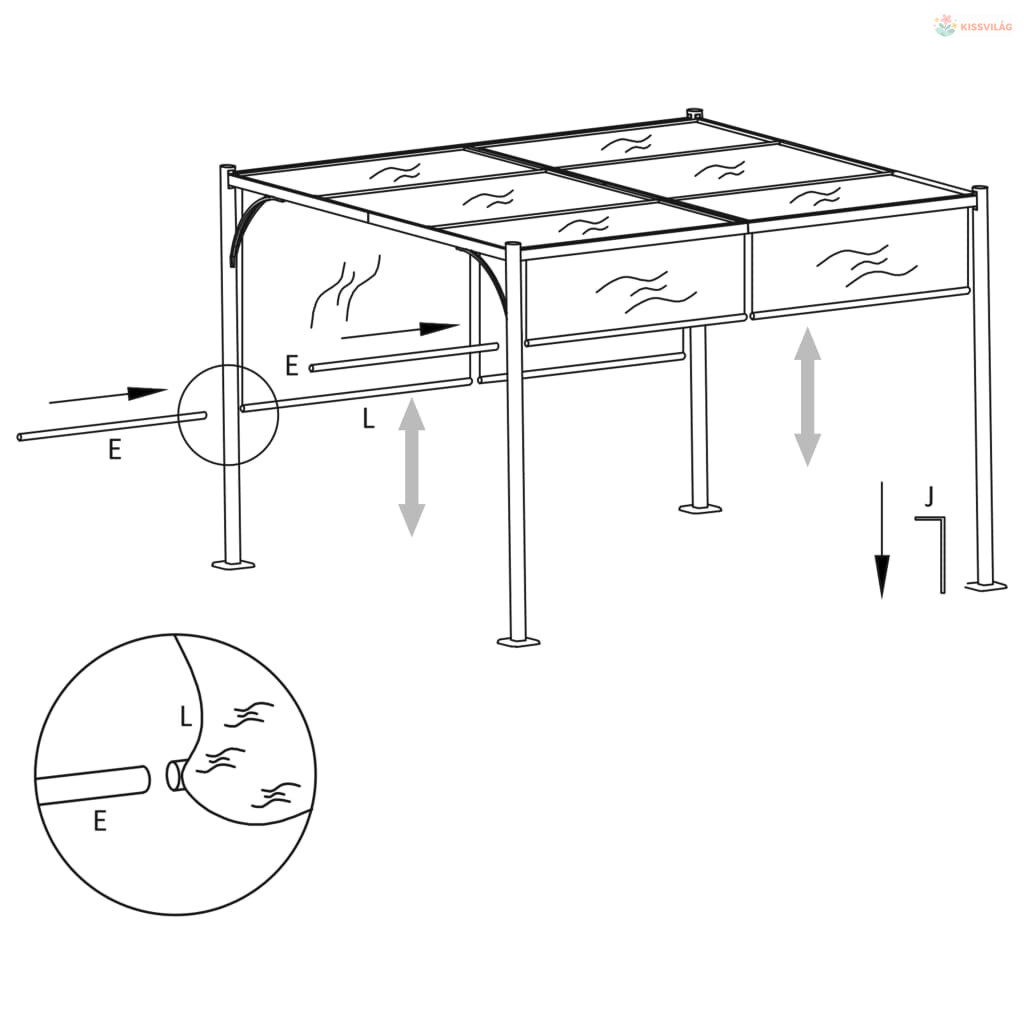 KISSVILÁG

E

E

L

J

L

E