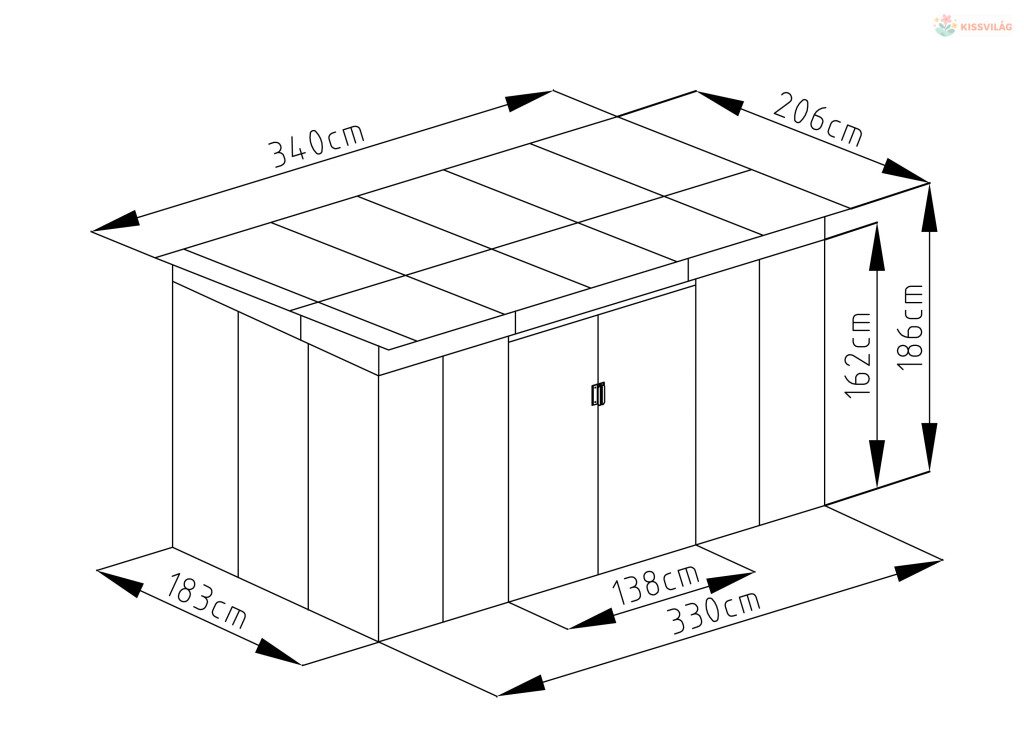 KISSVILÁG

340cm

206cm

162cm

186cm

183cm

138cm

330cm